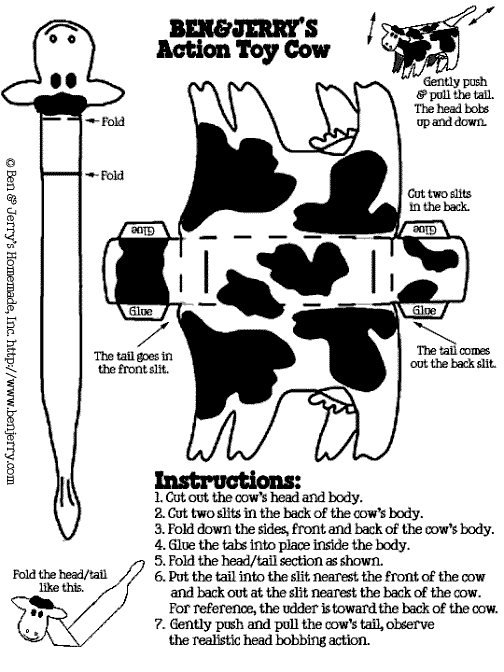 BEN&JERRY'S
Action Toy Cow

Gently push & pull the tail. The head bobs up and down.

Fold

Fold

© Ben & Jerry's Homemade, Inc. http://www.benjerry.com

Cut two slits in the back.

Glue

Glue

Glue

Glue

The tail goes in the front slit.

The tail comes out the back slit.

Instructions:
1. Cut out the cow's head and body.
2. Cut two slits in the back of the cow's body.
3. Fold down the sides, front and back of the cow's body.
4. Glue the tabs into place inside the body.
5. Fold the head/tail section as shown.
6. Put the tail into the slit nearest the front of the cow and back out at the slit nearest the back of the cow. For reference, the udder is toward the back of the cow.
7. Gently push and pull the cow's tail, observe the realistic head bobbing action.

Fold the head/tail like this.